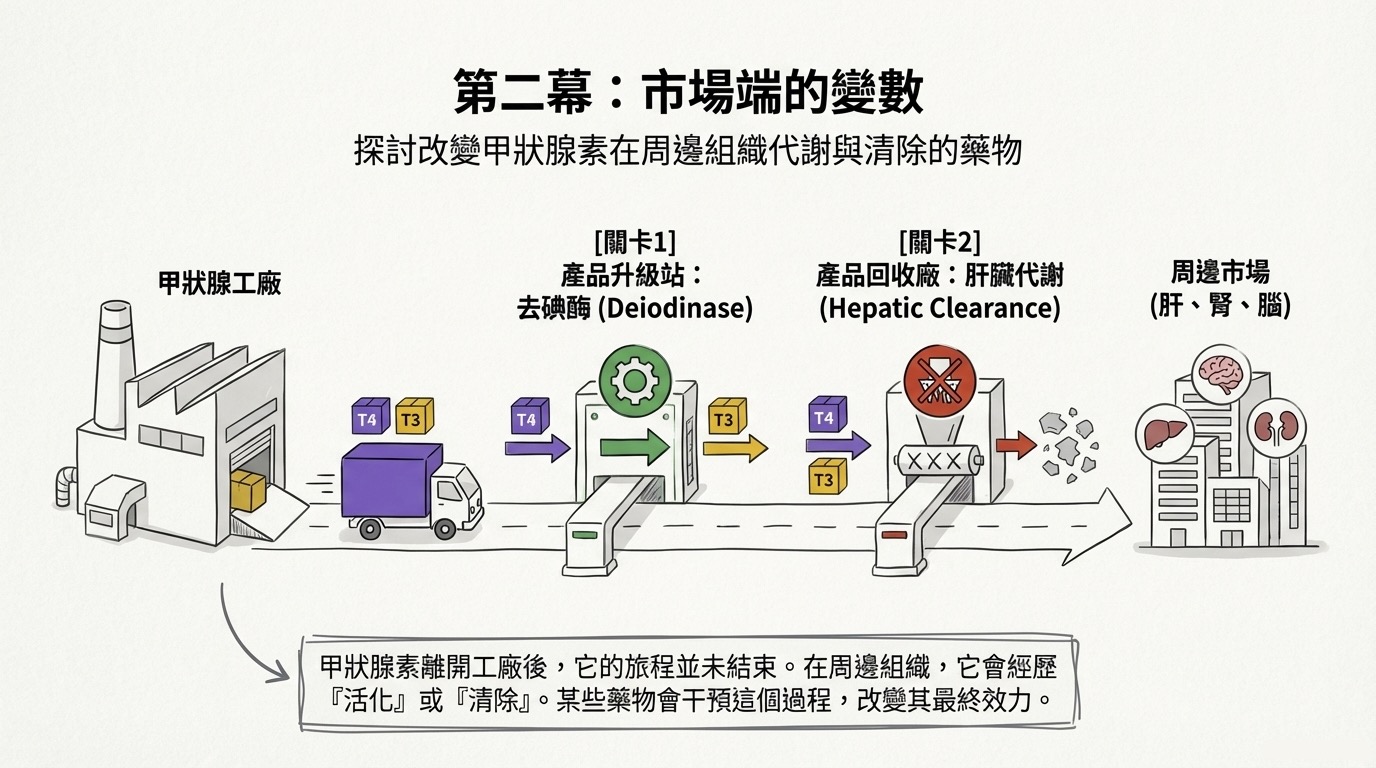 第二幕：市場端的變數

探討改變甲狀腺素在周邊組織代謝與清除的藥物

甲狀腺工廠

T4 T3

[關卡1]
產品升級站：
去碘酶 (Deiodinase)

T4 T3

[關卡2]
產品回收廠：肝臟代謝
(Hepatic Clearance)

T4 T3

XXX

周邊市場
(肝、腎、腦)

甲狀腺素離開工廠後，它的旅程並未結束。在周邊組織，它會經歷『活化』或『清除』。某些藥物會干預這個過程，改變其最終效力。