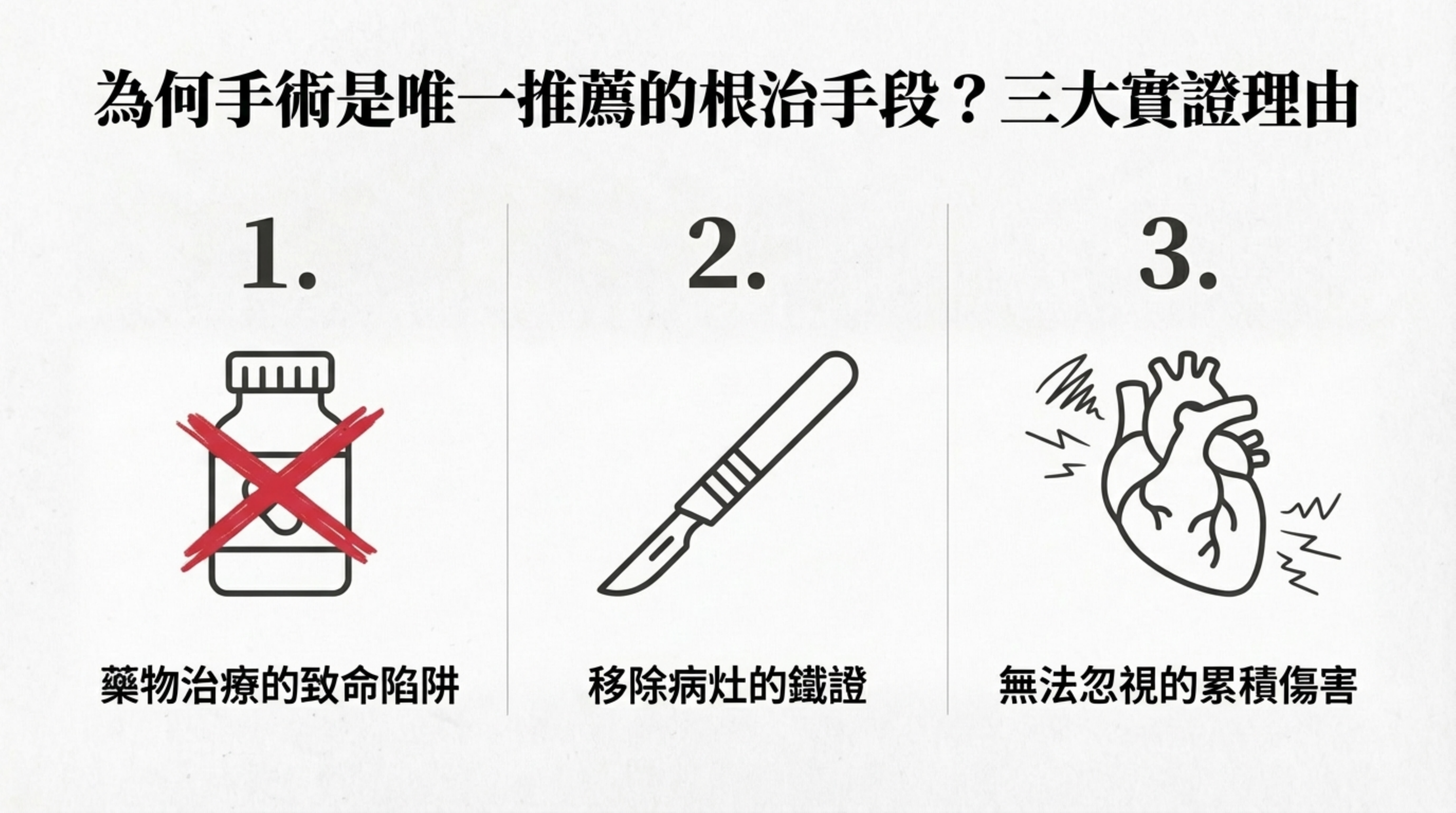 為何手術是唯一推薦的根治手段？三大實證理由

1.

藥物治療的致命陷阱

2.

移除病灶的鐵證

3.

無法忽視的累積傷害